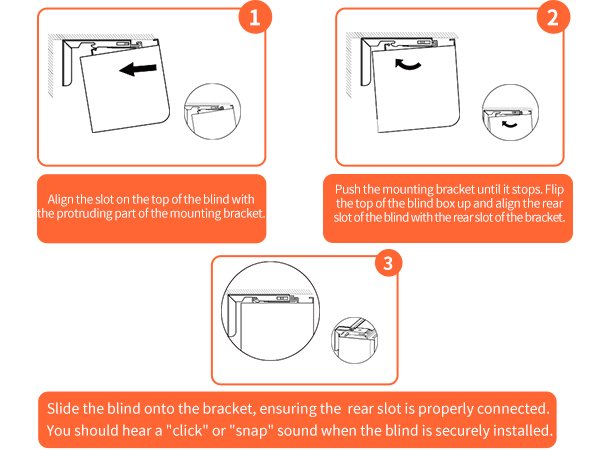 1

Align the slot on the top of the blind with the protruding part of the mounting bracket.

2

Push the mounting bracket until it stops. Flip the top of the blind box up and align the rear slot of the blind with the rear slot of the bracket.

3

Slide the blind onto the bracket, ensuring the rear slot is properly connected. You should hear a "click" or "snap" sound when the blind is securely installed.