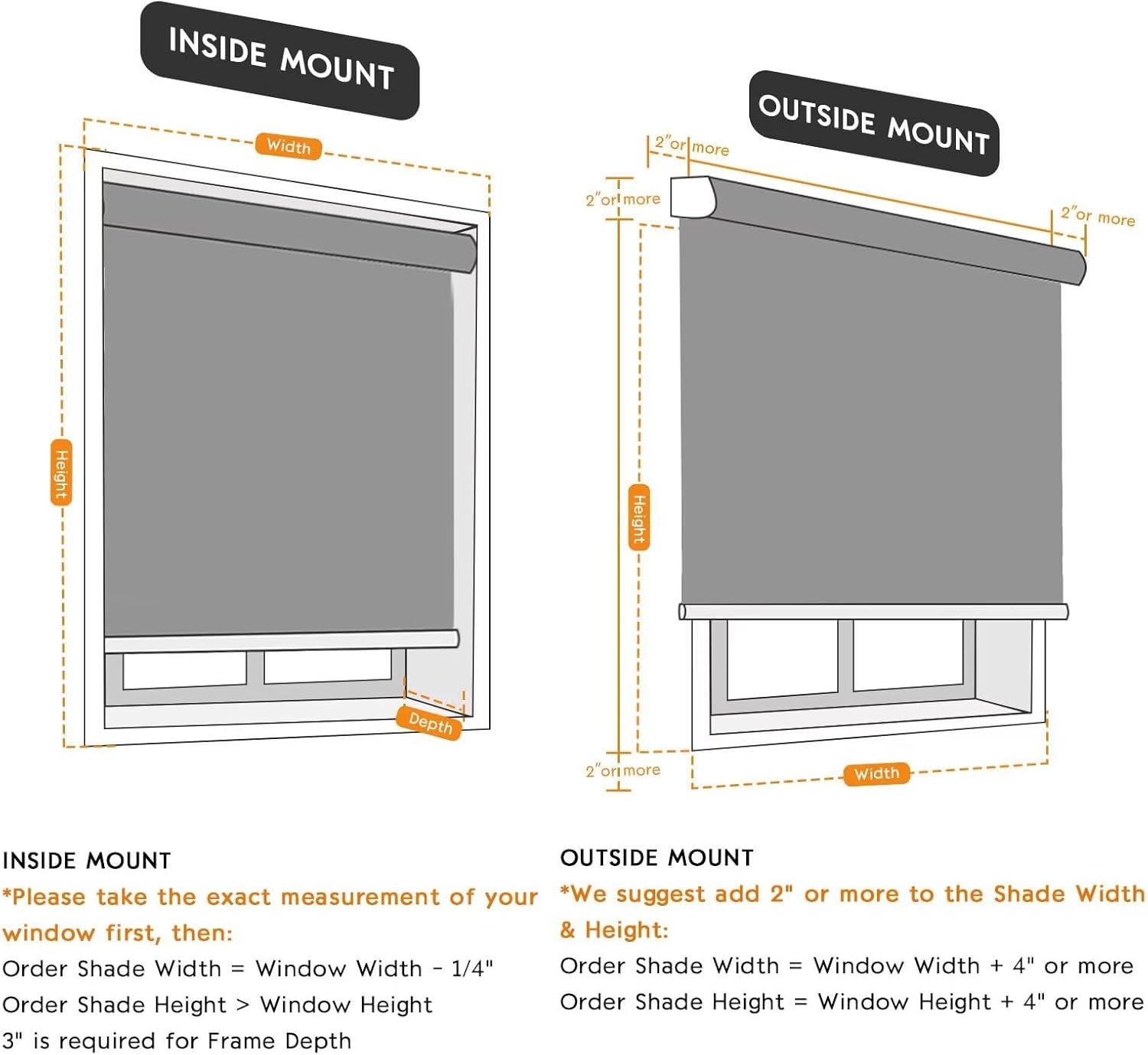 INSIDE MOUNT

Width

Height

Depth

OUTSIDE MOUNT

2"or more

2"or more

2"or more

Height

2"or more

Width

INSIDE MOUNT
*Please take the exact measurement of your window first, then:
Order Shade Width = Window Width - 1/4"
Order Shade Height > Window Height
3" is required for Frame Depth

OUTSIDE MOUNT
*We suggest add 2" or more to the Shade Width & Height:
Order Shade Width = Window Width + 4" or more
Order Shade Height = Window Height + 4" or more